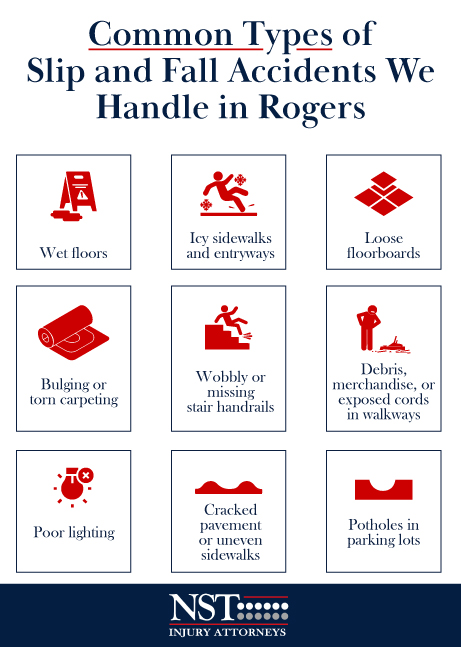 Common Types of Slip and Fall Accidents We Handle in Rogers

Wet floors

Icy sidewalks and entryways

Loose floorboards

Bulging or torn carpeting

Wobbly or missing stair handrails

Debris, merchandise, or exposed cords in walkways

Poor lighting

Cracked pavement or uneven sidewalks

Potholes in parking lots

NST

INJURY ATTORNEYS