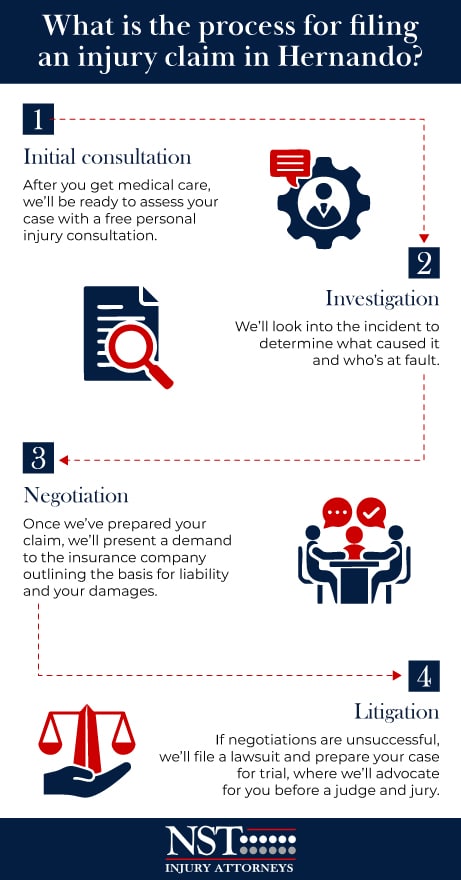 What is the process for filing an injury claim in Hernando?

1

Initial consultation

After you get medical care, we'll be ready to assess your case with a free personal injury consultation.

2

Investigation

We'll look into the incident to determine what caused it and who's at fault.

3

Negotiation

Once we've prepared your claim, we'll present a demand to the insurance company outlining the basis for liability and your damages.

4

Litigation

If negotiations are unsuccessful, we'll file a lawsuit and prepare your case for trial, where we'll advocate for you before a judge and jury.

NST

INJURY ATTORNEYS