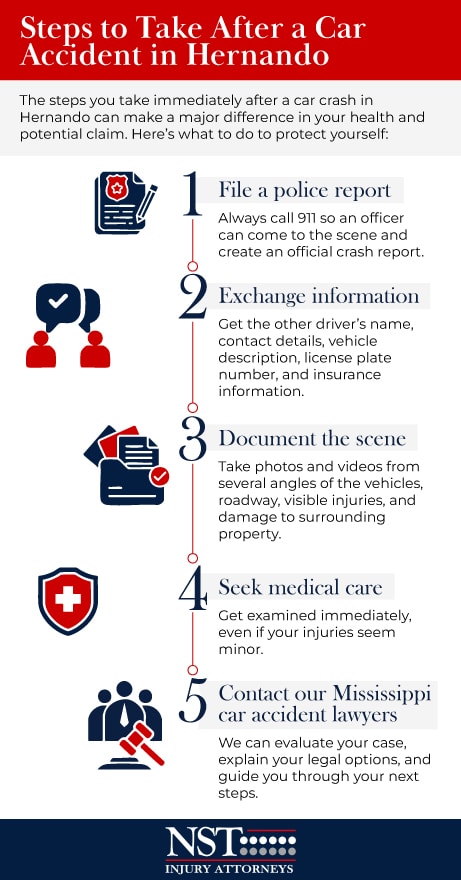 Steps to Take After a Car Accident in Hernando

The steps you take immediately after a car crash in Hernando can make a major difference in your health and potential claim. Here's what to do to protect yourself:

1 File a police report

Always call 911 so an officer can come to the scene and create an official crash report.

2 Exchange information

Get the other driver's name, contact details, vehicle description, license plate number, and insurance information.

3 Document the scene

Take photos and videos from several angles of the vehicles, roadway, visible injuries, and damage to surrounding property.

4 Seek medical care

Get examined immediately, even if your injuries seem minor.

5 Contact our Mississippi car accident lawyers

We can evaluate your case, explain your legal options, and guide you through your next steps.

NST
INJURY ATTORNEYS