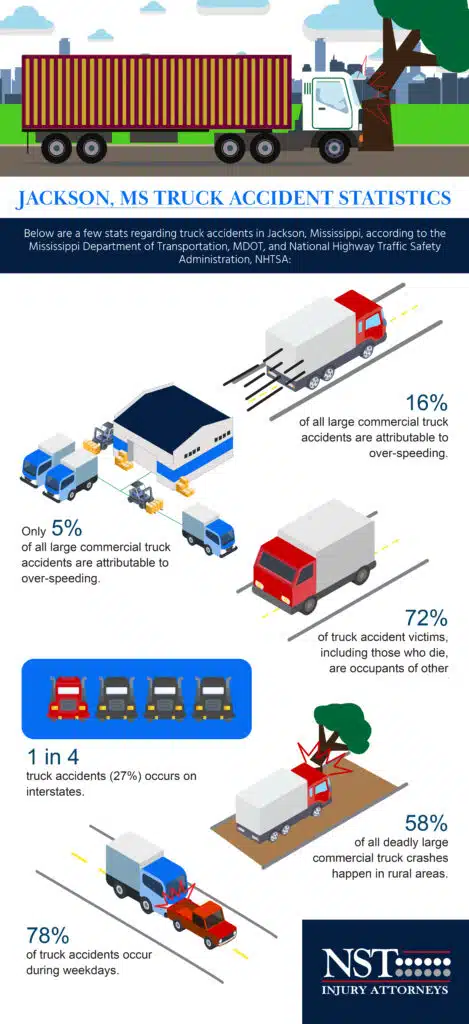 JACKSON, MS TRUCK ACCIDENT STATISTICS

Below are a few stats regarding truck accidents in Jackson, Mississippi, according to the Mississippi Department of Transportation, MDOT, and National Highway Traffic Safety Administration, NHTSA:

16%
of all large commercial truck accidents are attributable to over-speeding.

Only 5%
of all large commercial truck accidents are attributable to over-speeding.

72%
of truck accident victims, including those who die, are occupants of other

1 in 4
truck accidents (27%) occurs on interstates.

58%
of all deadly large commercial truck crashes happen in rural areas.

78%
of truck accidents occur during weekdays.

NST
INJURY ATTORNEYS